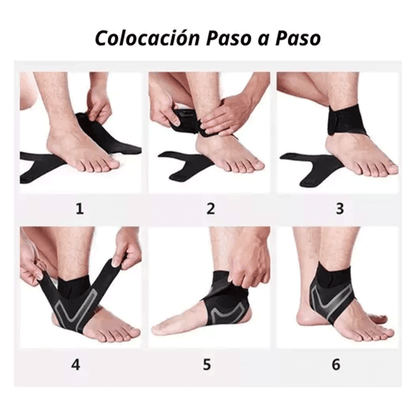 Colocación Paso a Paso

1

2

3

4

5

6