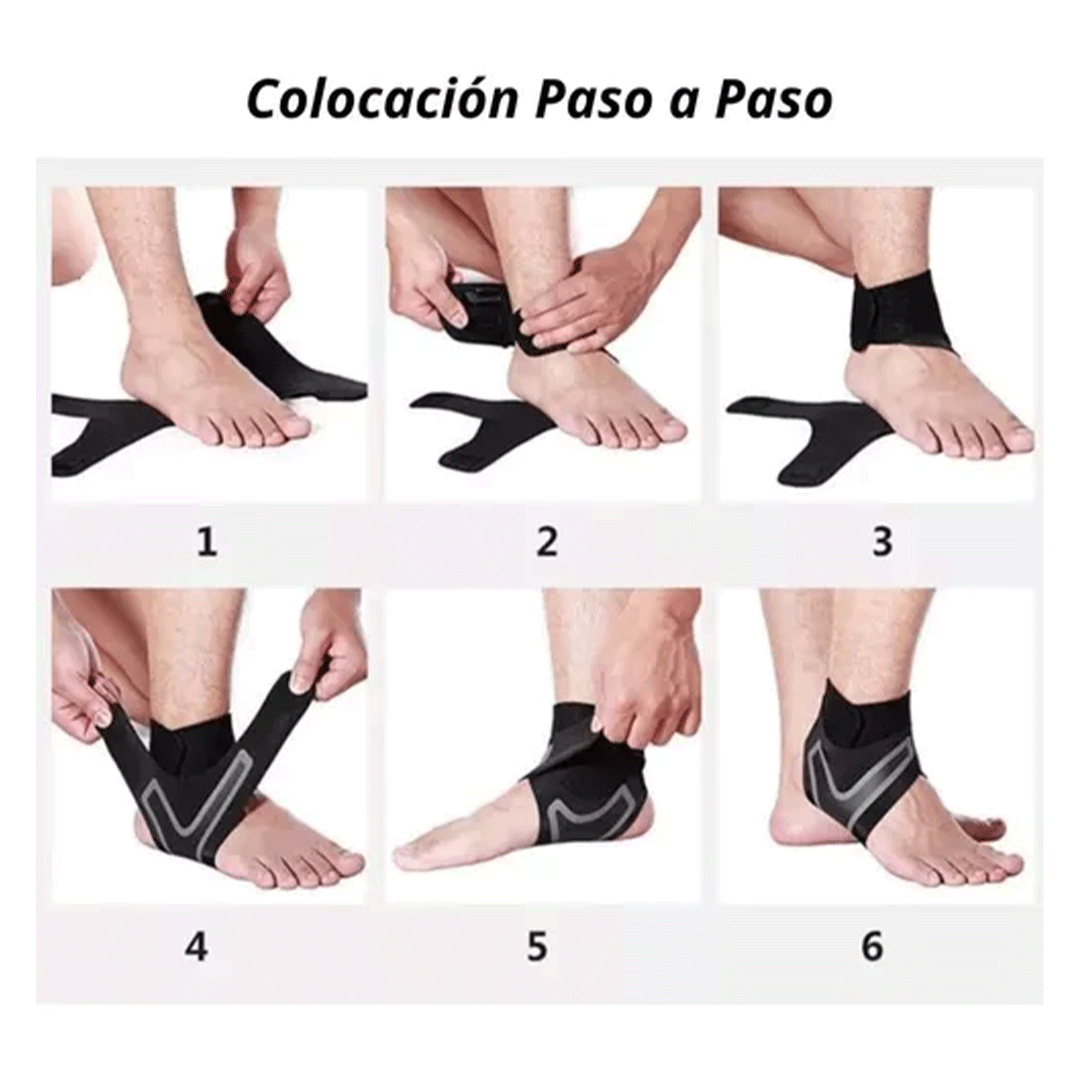 Colocación Paso a Paso

1

2

3

4

5

6