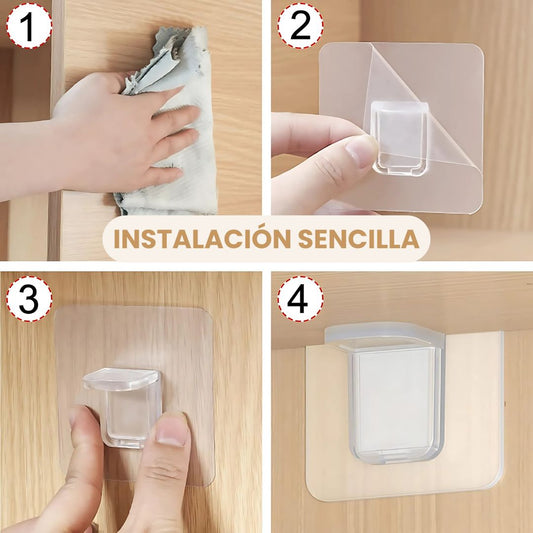 1

2

INSTALACIÓN SENCILLA

3

4