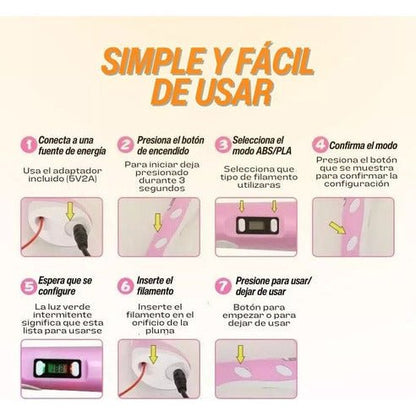 SIMPLE Y FÁCIL DE USAR

1 Conecta a una fuente de energía

Usa el adaptador incluido (5V2A)

2 Presiona el botón de encendido

Para iniciar deja presionado durante 3 segundos

3 Selecciona el modo ABS/PLA

Selecciona que tipo de filamento utilizaras

4 Confirma el modo

Presiona el botón que se muestra para confirmar la configuración

5 Espera que se configure

La luz verde intermitente significa que esta lista para usarse

6 Inserte el filamento

Inserte el filamento en el orificio de la pluma

7 Presione para usar/ dejar de usar

Botón para empezar o para dejar de usar