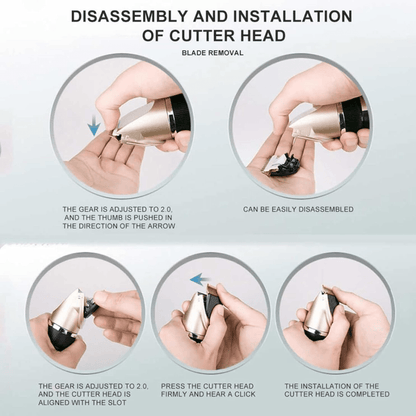 DISASSEMBLY AND INSTALLATION OF CUTTER HEAD

BLADE REMOVAL

THE GEAR IS ADJUSTED TO 2.0, AND THE THUMB IS PUSHED IN THE DIRECTION OF THE ARROW

CAN BE EASILY DISASSEMBLED

THE GEAR IS ADJUSTED TO 2.0, AND THE CUTTER HEAD IS ALIGNED WITH THE SLOT

PRESS THE CUTTER HEAD FIRMLY AND HEAR A CLICK

THE INSTALLATION OF THE CUTTER HEAD IS COMPLETED