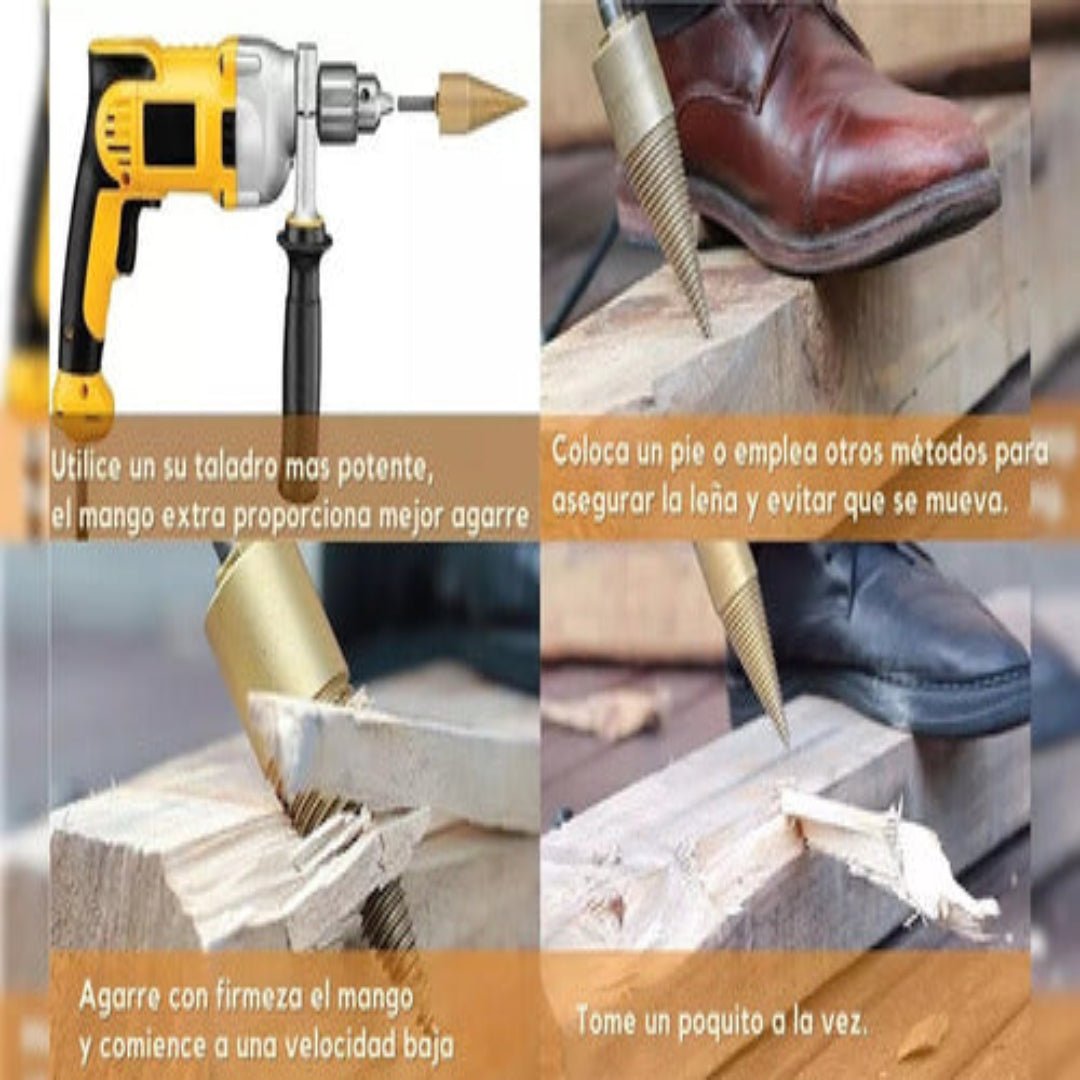 Utilice un su taladro mas potente, el mango extra proporciona mejor agarre

Coloca un pie o emplea otros métodos para asegurar la leña y evitar que se mueva.

Agarre con firmeza el mango y comience a una velocidad baja

Tome un poquito a la vez.