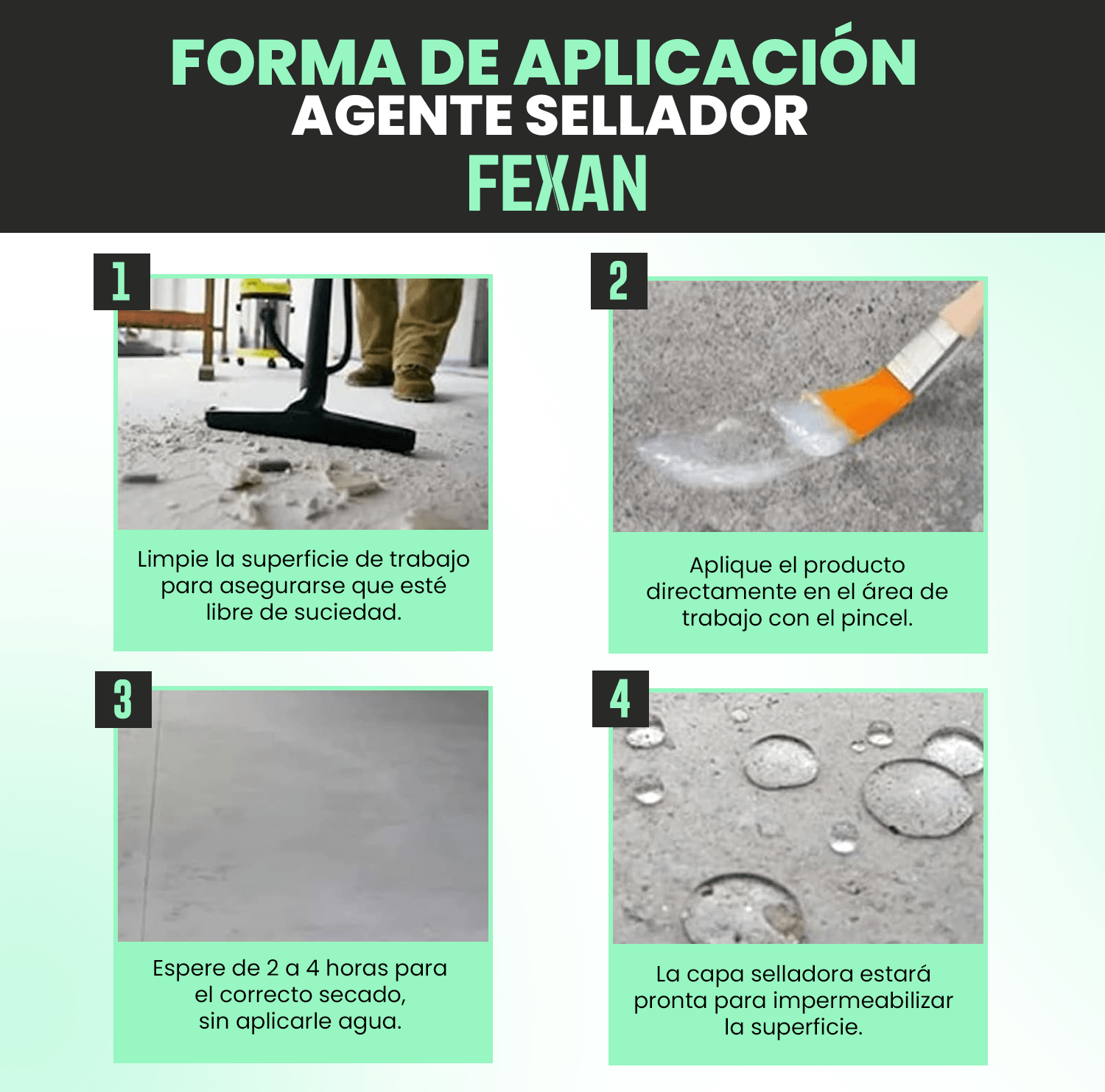 FORMA DE APLICACIÓN
AGENTE SELLADOR
FEXAN

1
Limpie la superficie de trabajo para asegurarse que esté libre de suciedad.

2
Aplique el producto directamente en el área de trabajo con el pincel.

3
Espere de 2 a 4 horas para el correcto secado, sin aplicarle agua.

4
La capa selladora estará pronta para impermeabilizar la superficie.