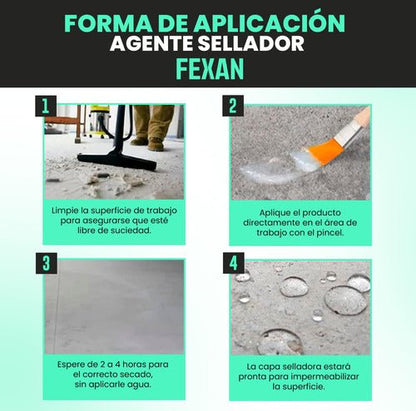 FORMA DE APLICACIÓN
AGENTE SELLADOR
FEXAN

1

Limpie la superficie de trabajo para asegurarse que esté libre de suciedad.

2

Aplique el producto directamente en el área de trabajo con el pincel.

3

Espere de 2 a 4 horas para el correcto secado, sin aplicarle agua.

4

La capa selladora estará pronta para impermeabilizar la superficie.