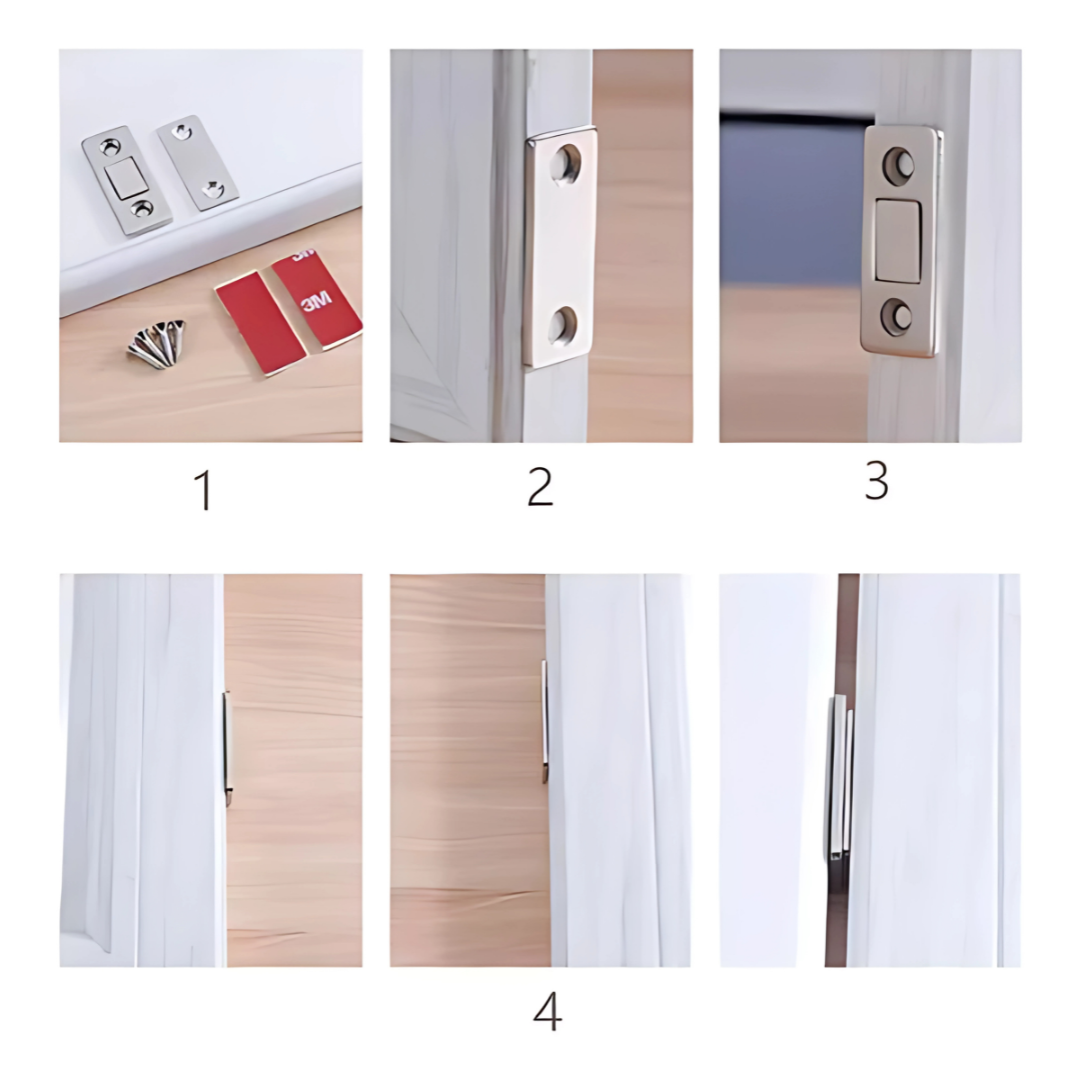 3M
3M

1

2

3

4