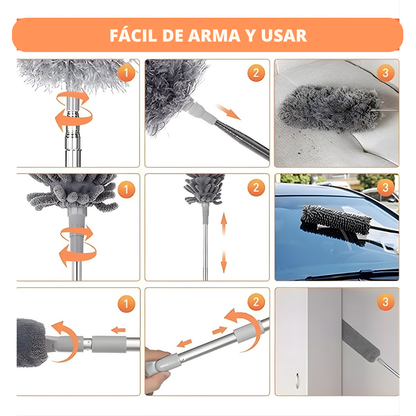 FÁCIL DE ARMA Y USAR

1

2

3

1

2

3

1

2

3