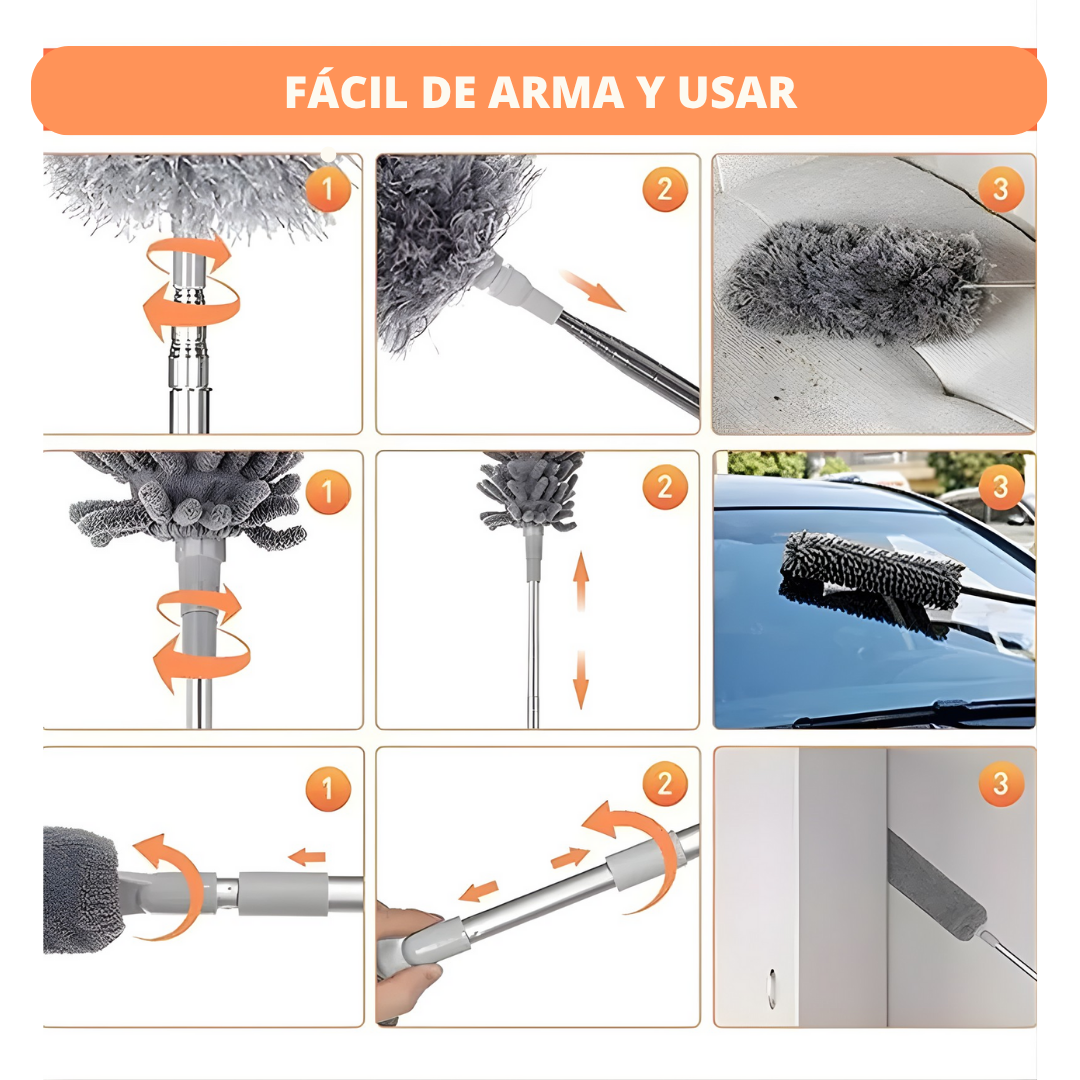 FÁCIL DE ARMA Y USAR

1

2

3

1

2

3

1

2

3