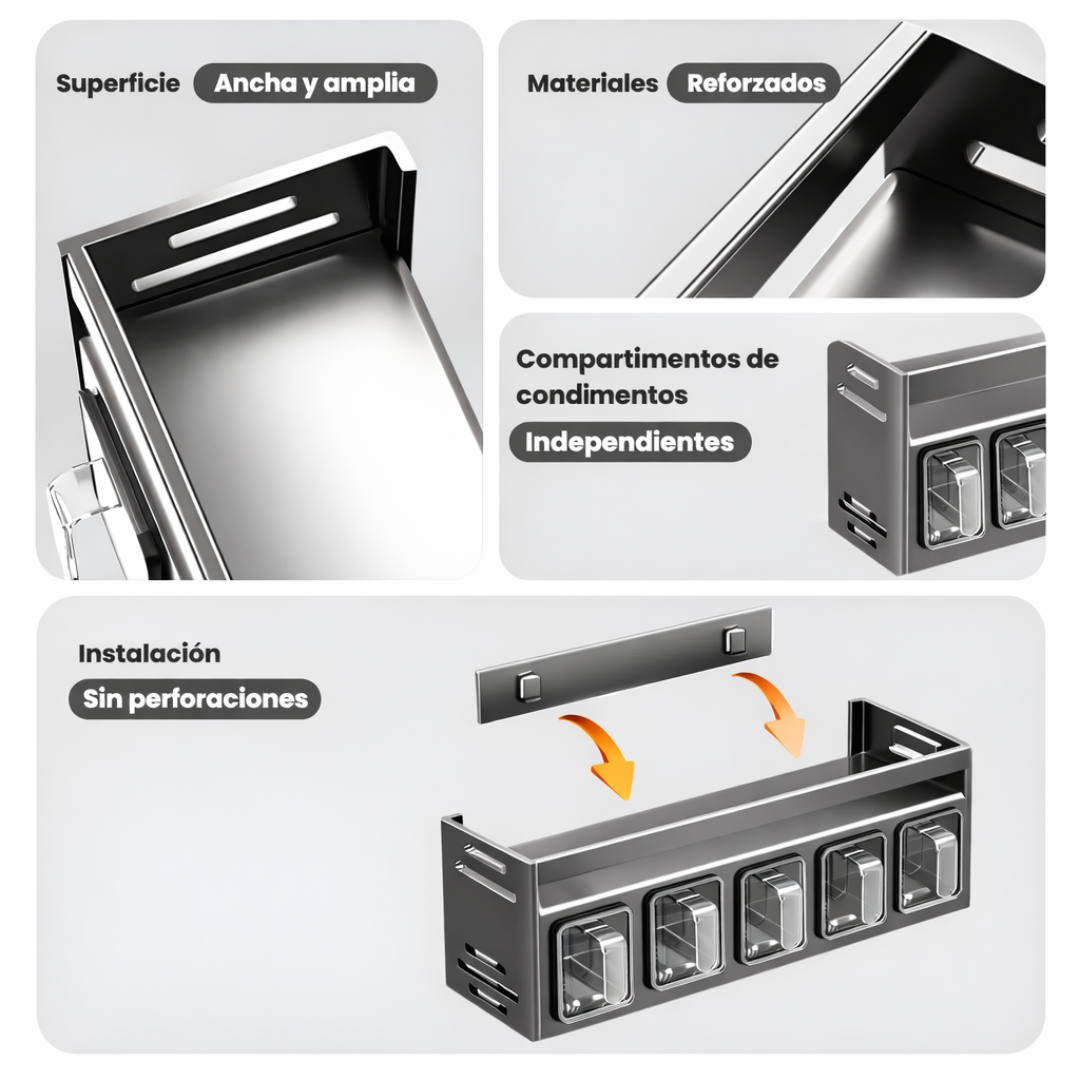 Superficie Ancha y amplia

Materiales Reforzados

Compartimentos de condimentos
Independientes

Instalación
Sin perforaciones