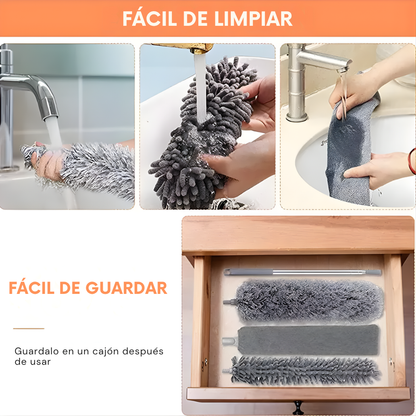 FÁCIL DE LIMPIAR

FÁCIL DE GUARDAR

Guardalo en un cajón después de usar