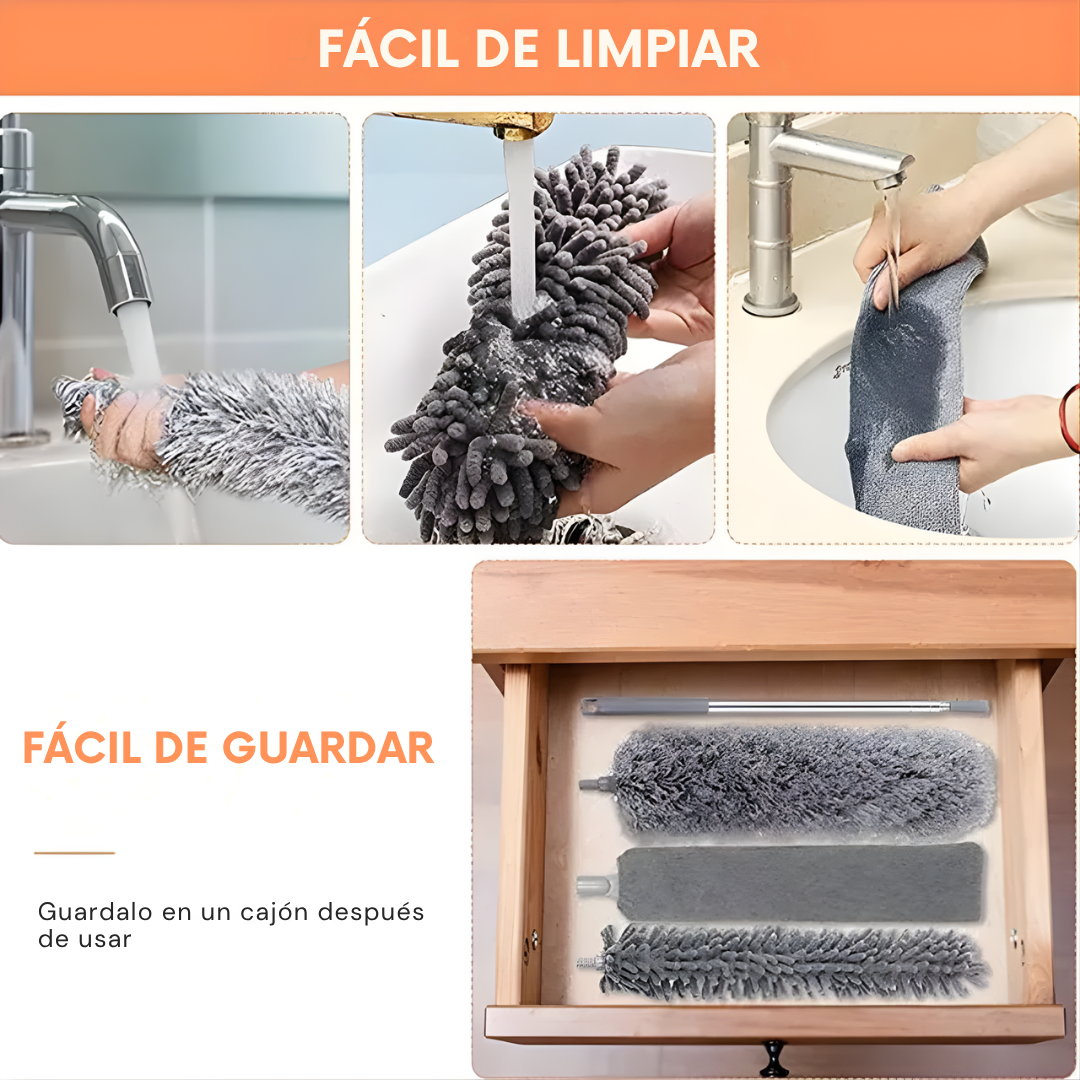 FÁCIL DE LIMPIAR

FÁCIL DE GUARDAR

Guardalo en un cajón después de usar