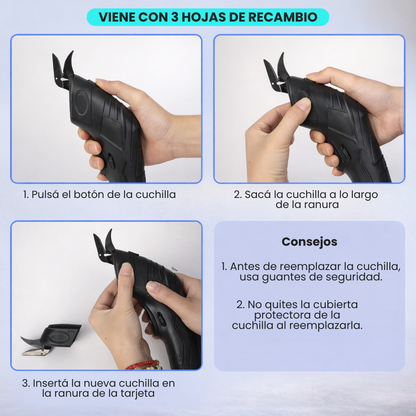 VIENE CON 3 HOJAS DE RECAMBIO

1. Pulsá el botón de la cuchilla

2. Sacá la cuchilla a lo largo de la ranura

3. Insertá la nueva cuchilla en la ranura de la tarjeta

Consejos

1. Antes de reemplazar la cuchilla, usa guantes de seguridad.

2. No quites la cubierta protectora de la cuchilla al reemplazarla.