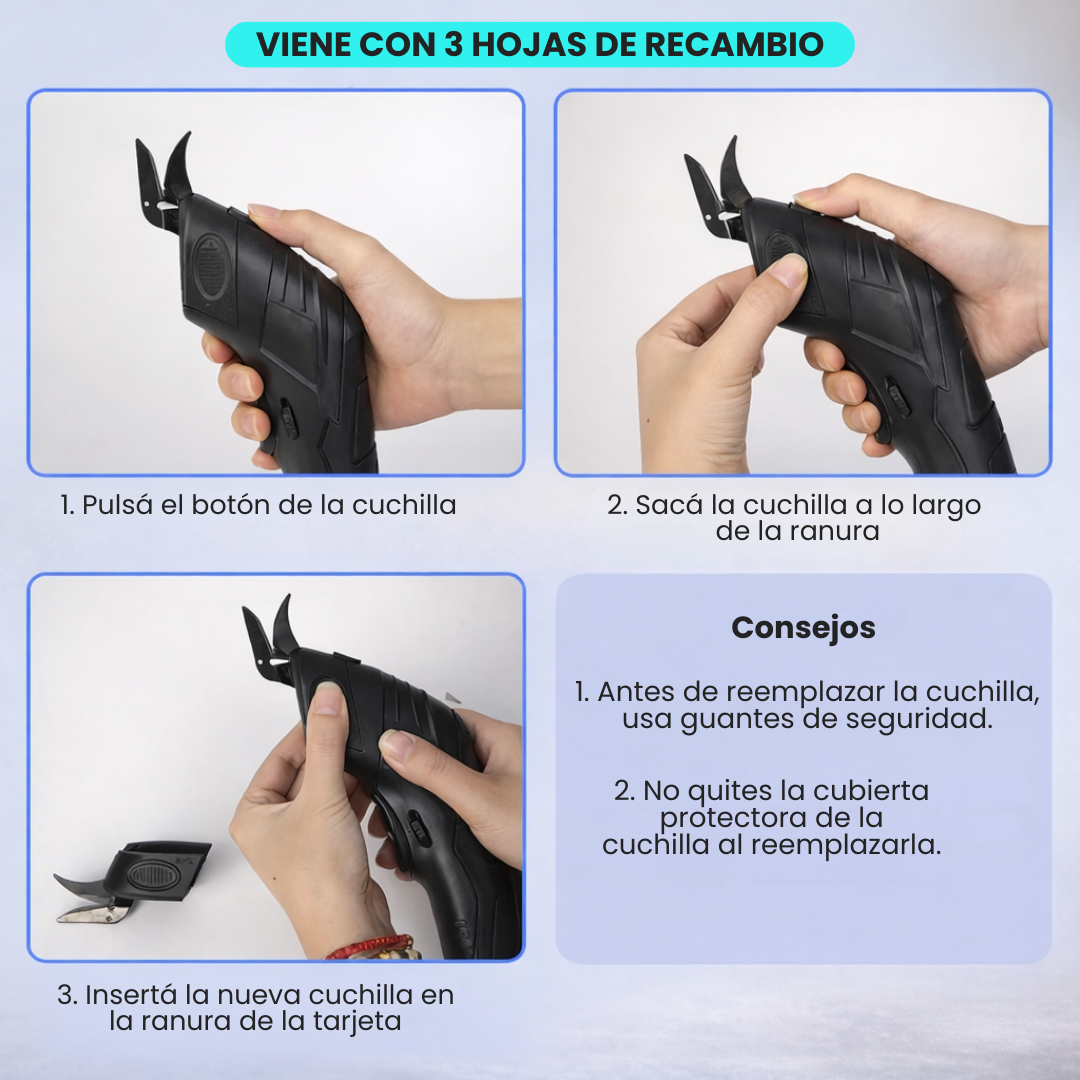 VIENE CON 3 HOJAS DE RECAMBIO

1. Pulsá el botón de la cuchilla

2. Sacá la cuchilla a lo largo de la ranura

3. Insertá la nueva cuchilla en la ranura de la tarjeta

Consejos

1. Antes de reemplazar la cuchilla, usa guantes de seguridad.

2. No quites la cubierta protectora de la cuchilla al reemplazarla.