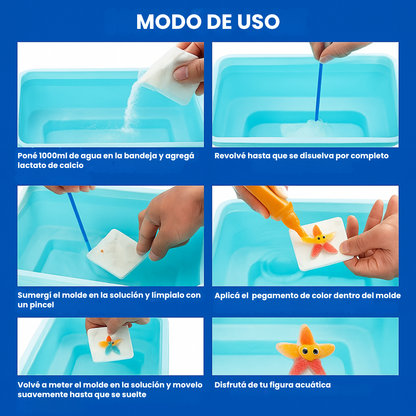 MODO DE USO

Poné 1000ml de agua en la bandeja y agregá lactato de calcio

Revolvé hasta que se disuelva por completo

Sumergí el molde en la solución y límpialo con un pincel

Aplicá el  pegamento de color dentro del molde

Volvé a meter el molde en la solución y movelo suavemente hasta que se suelte

Disfrutá de tu figura acuática