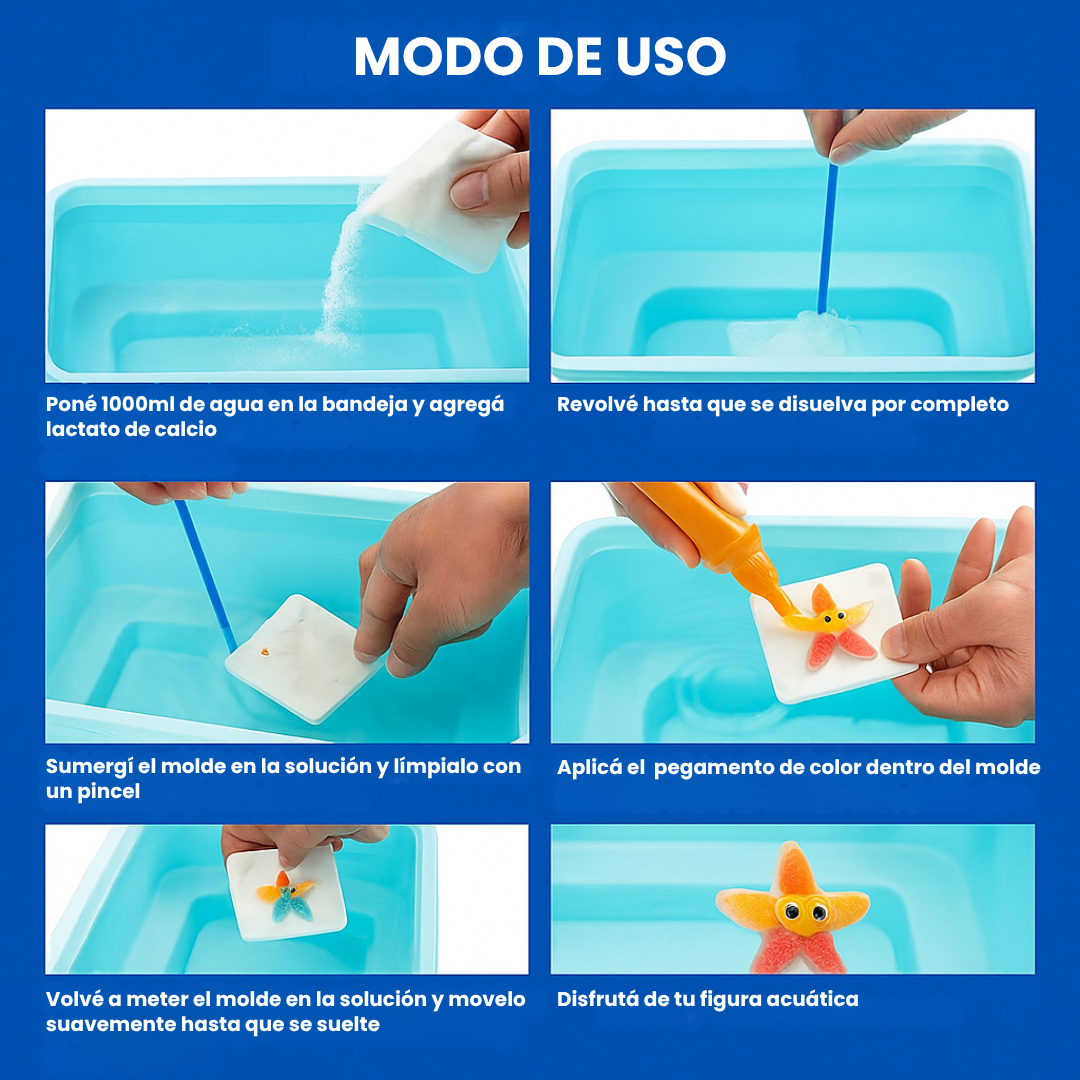 MODO DE USO

Poné 1000ml de agua en la bandeja y agregá lactato de calcio

Revolvé hasta que se disuelva por completo

Sumergí el molde en la solución y límpialo con un pincel

Aplicá el  pegamento de color dentro del molde

Volvé a meter el molde en la solución y movelo suavemente hasta que se suelte

Disfrutá de tu figura acuática