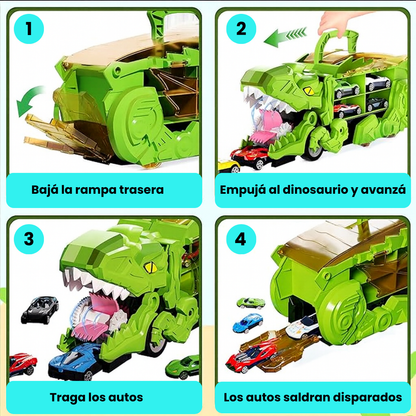 1

Bajá la rampa trasera

2

Empujá al dinosaurio y avanzá

3

Traga los autos

4

Los autos saldran disparados