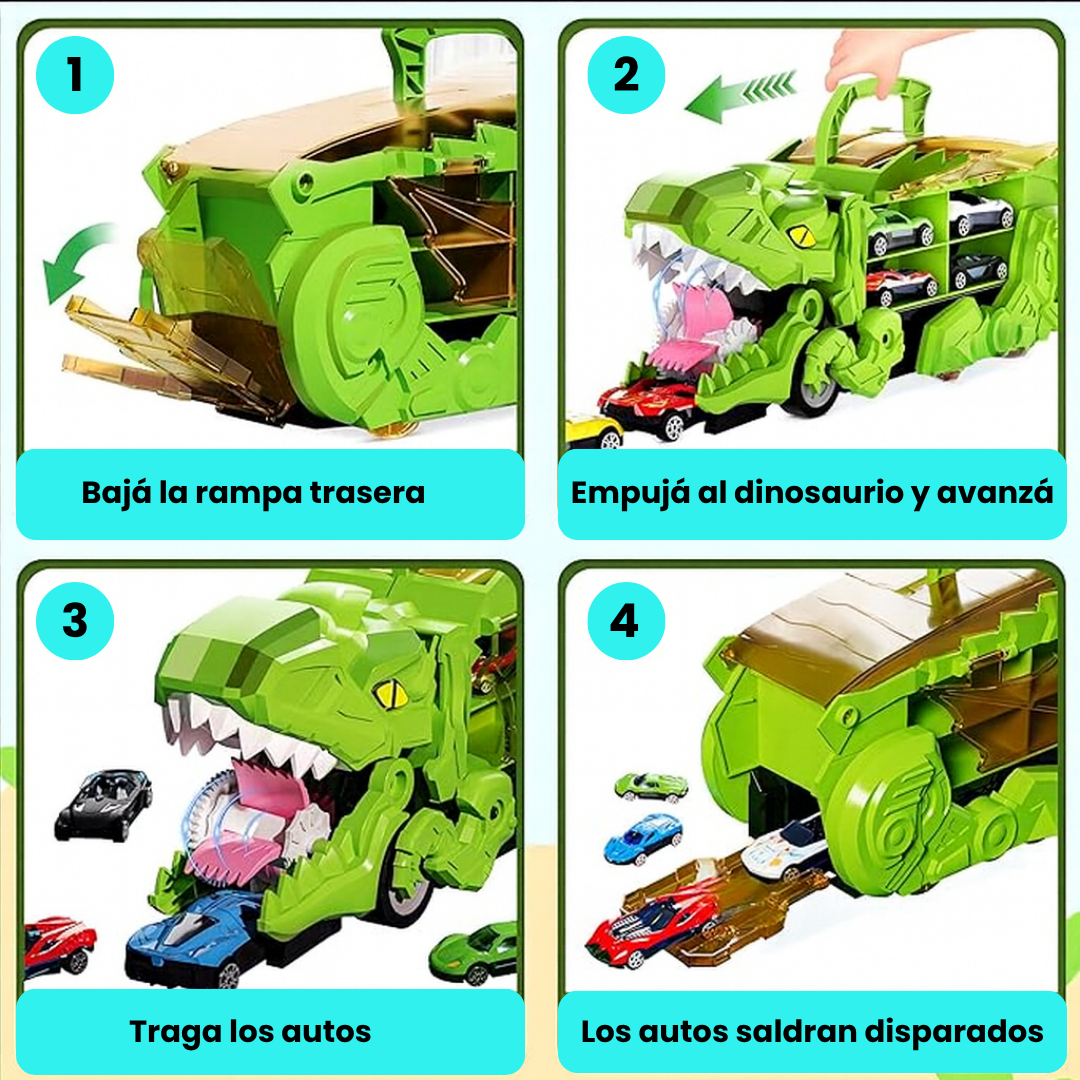 1

Bajá la rampa trasera

2

Empujá al dinosaurio y avanzá

3

Traga los autos

4

Los autos saldran disparados