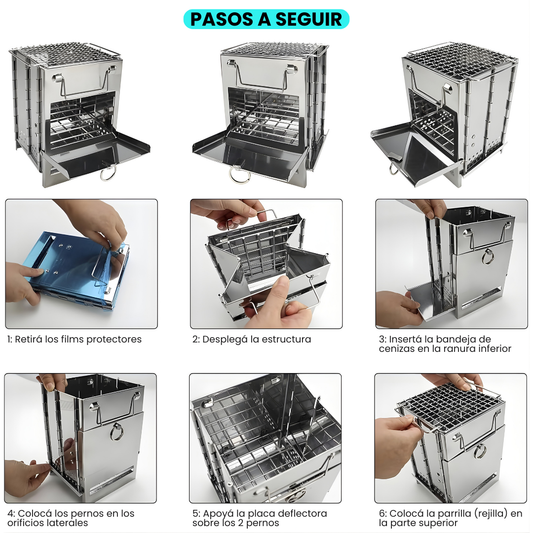 PASOS A SEGUIR

1: Retirá los films protectores

2: Desplegá la estructura

3: Insertá la bandeja de cenizas en la ranura inferior

4: Colocá los pernos en los orificios laterales

5: Apoyá la placa deflectora sobre los 2 pernos

6: Colocá la parrilla (rejilla) en la parte superior