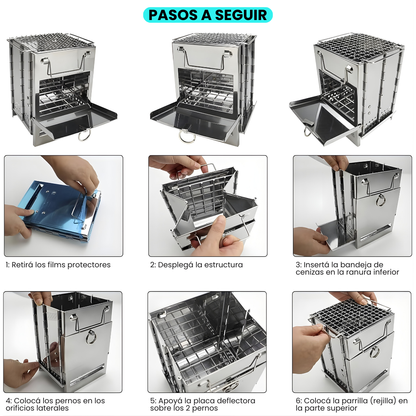 PASOS A SEGUIR

1: Retirá los films protectores

2: Desplegá la estructura

3: Insertá la bandeja de cenizas en la ranura inferior

4: Colocá los pernos en los orificios laterales

5: Apoyá la placa deflectora sobre los 2 pernos

6: Colocá la parrilla (rejilla) en la parte superior