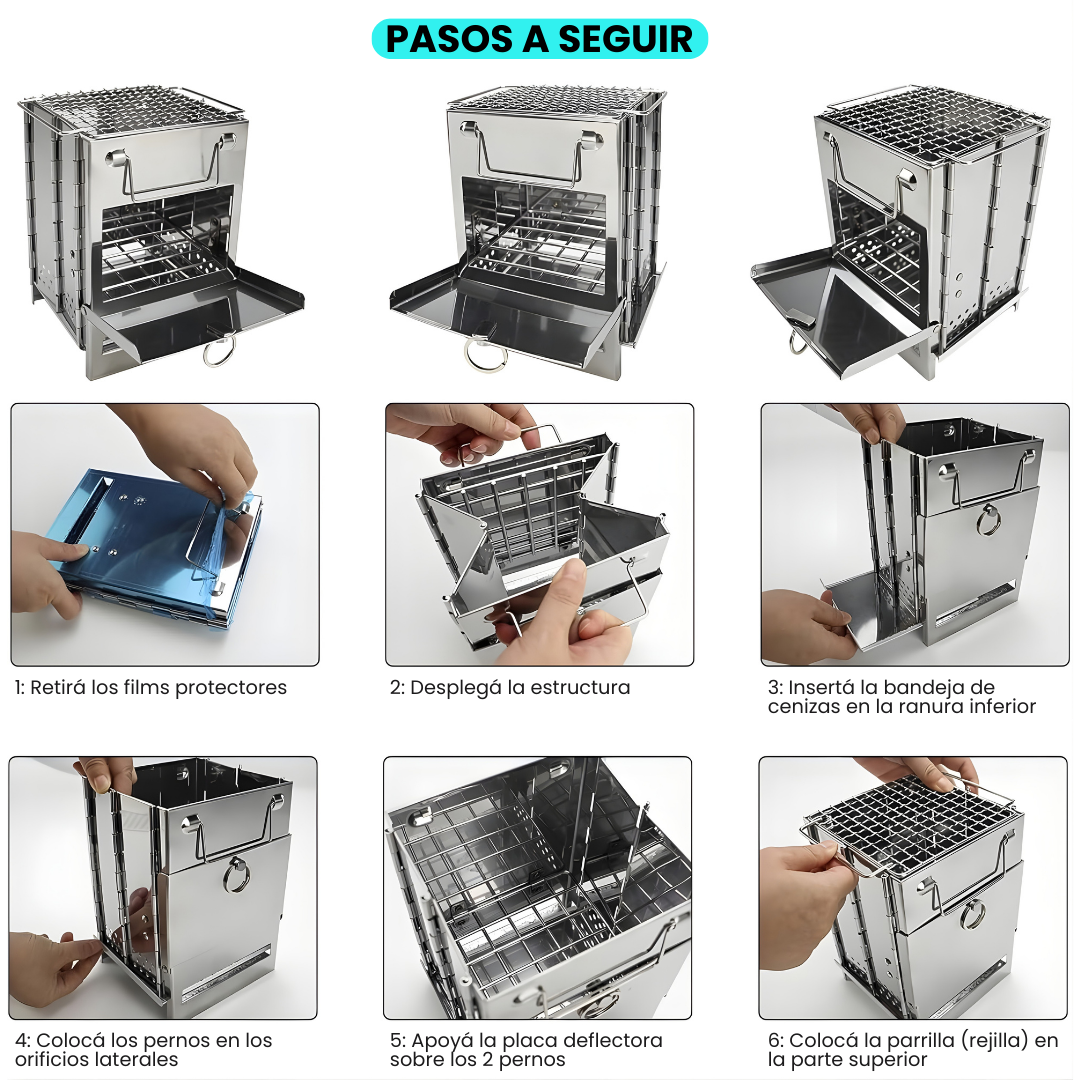 PASOS A SEGUIR

1: Retirá los films protectores

2: Desplegá la estructura

3: Insertá la bandeja de cenizas en la ranura inferior

4: Colocá los pernos en los orificios laterales

5: Apoyá la placa deflectora sobre los 2 pernos

6: Colocá la parrilla (rejilla) en la parte superior