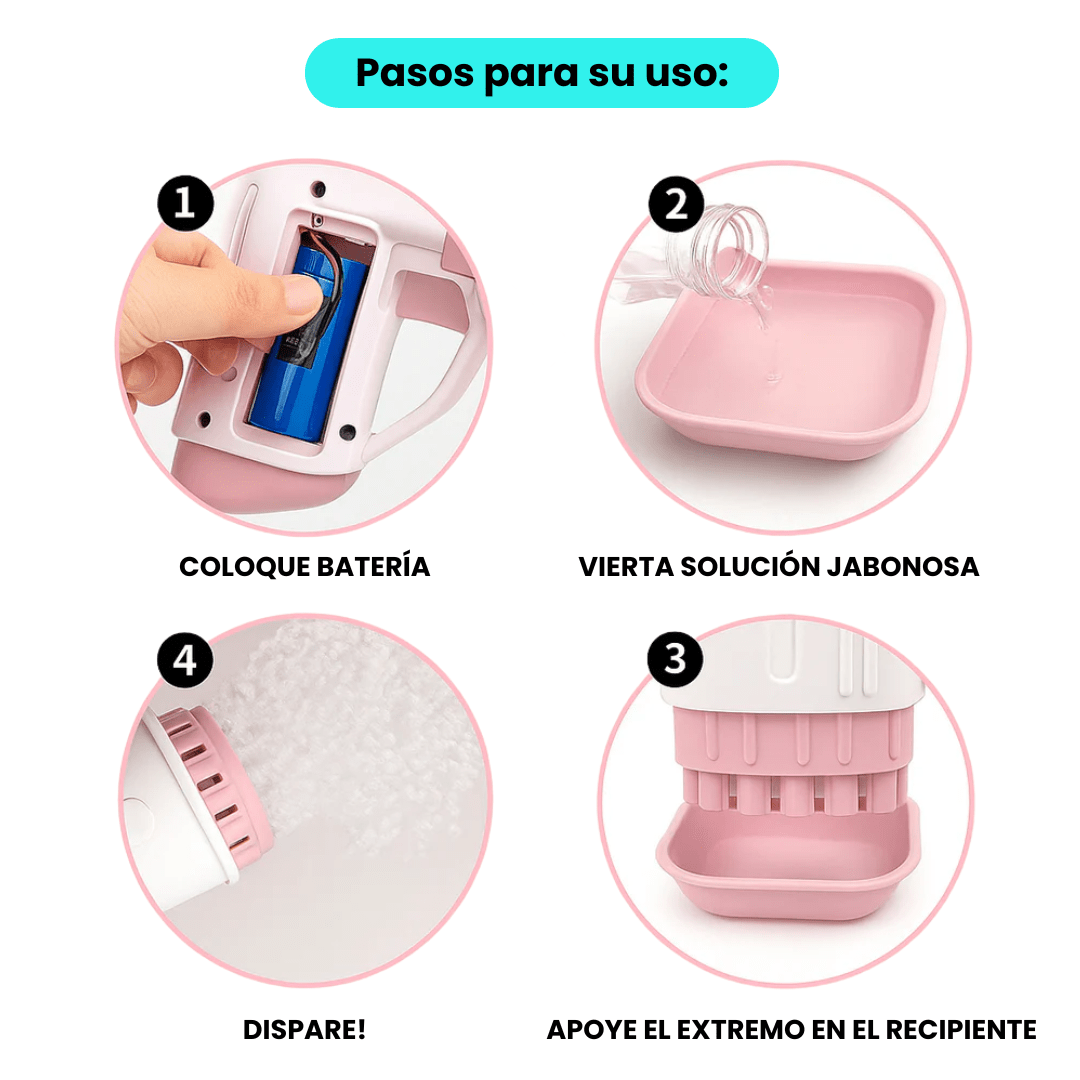 Pasos para su uso:

1

COLOQUE BATERÍA

2

VIERTA SOLUCIÓN JABONOSA

4

DISPARE!

3

APOYE EL EXTREMO EN EL RECIPIENTE