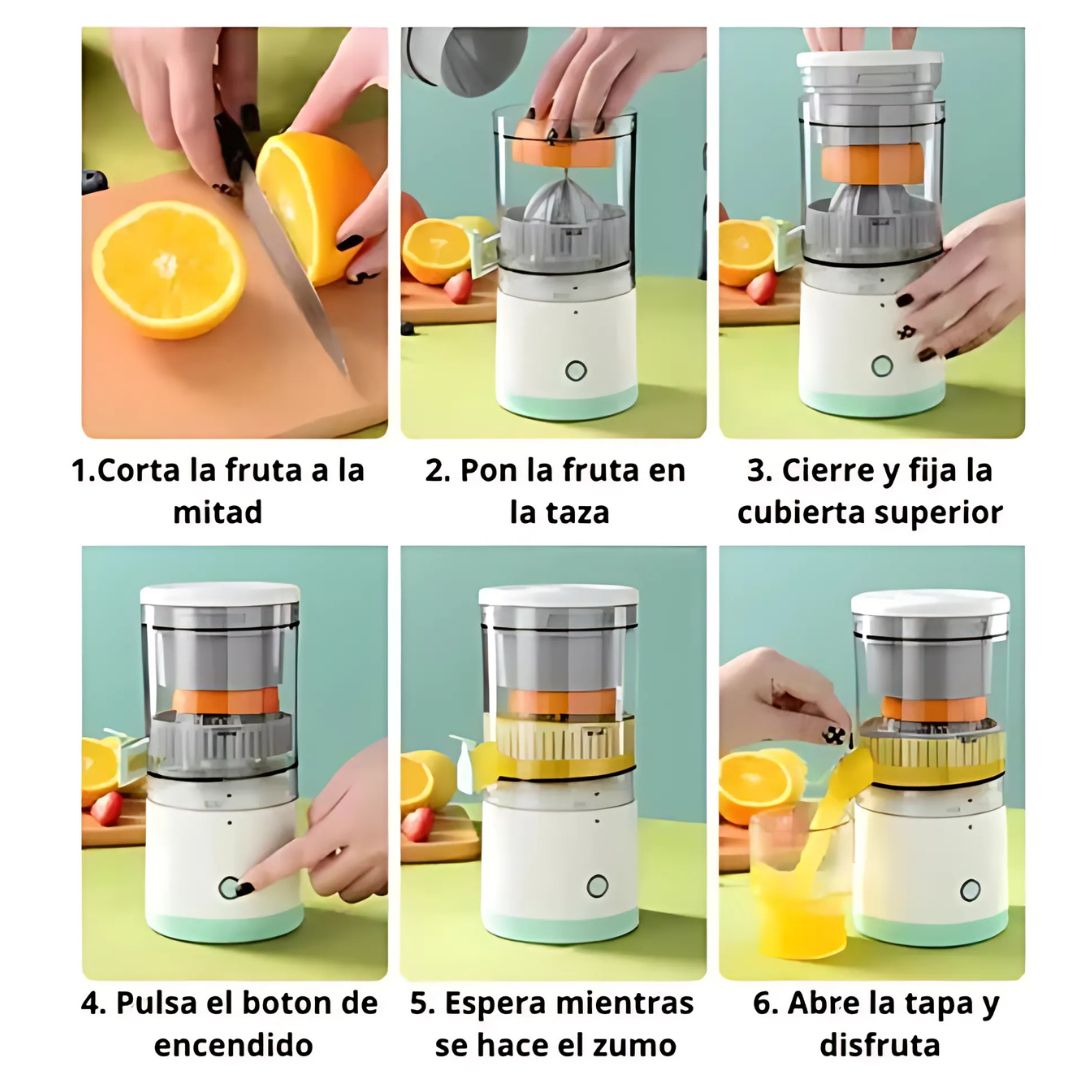 1.Corta la fruta a la mitad

2. Pon la fruta en la taza

3. Cierre y fija la cubierta superior

4. Pulsa el boton de encendido

5. Espera mientras se hace el zumo

6. Abre la tapa y disfruta